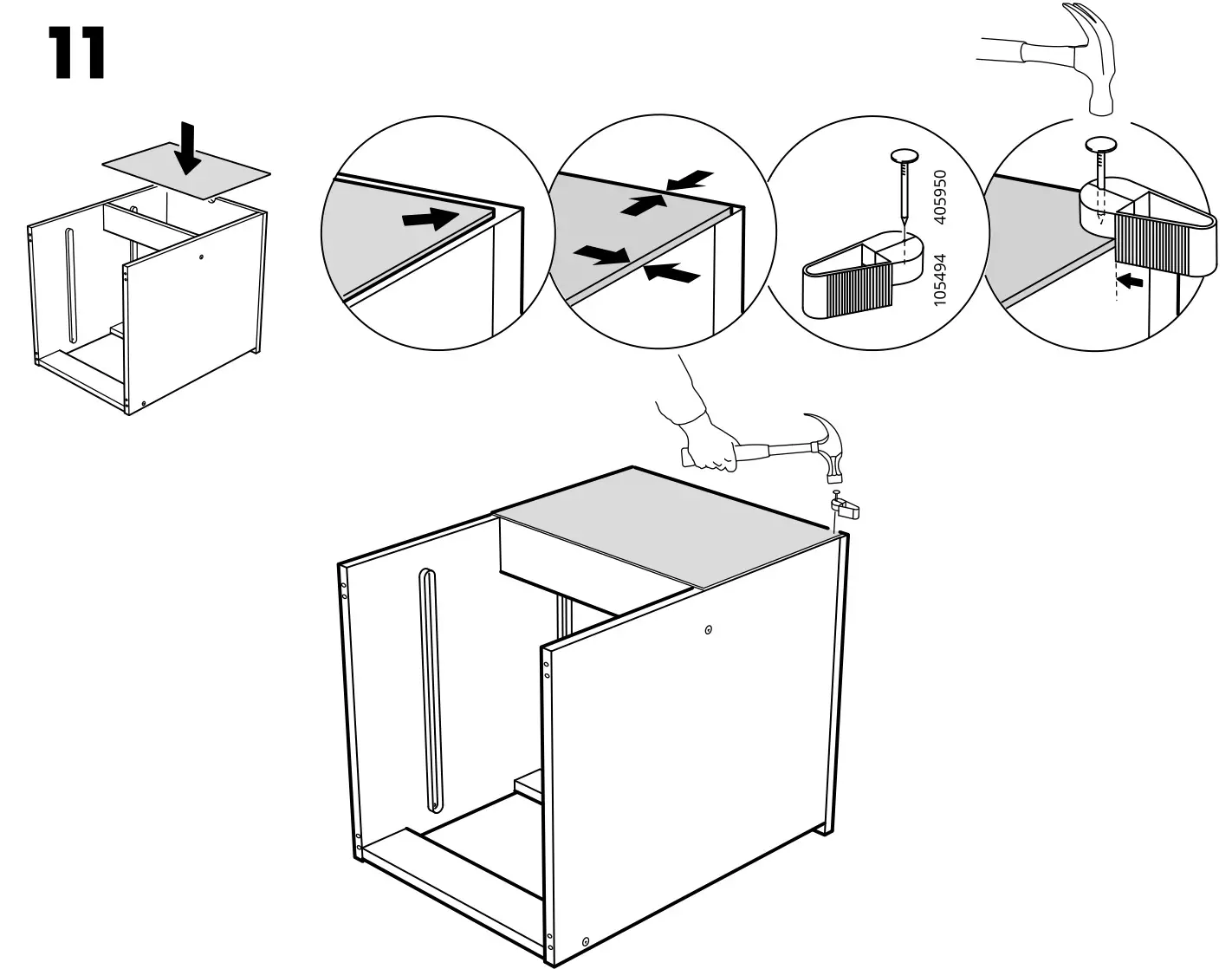 11

405950

105494