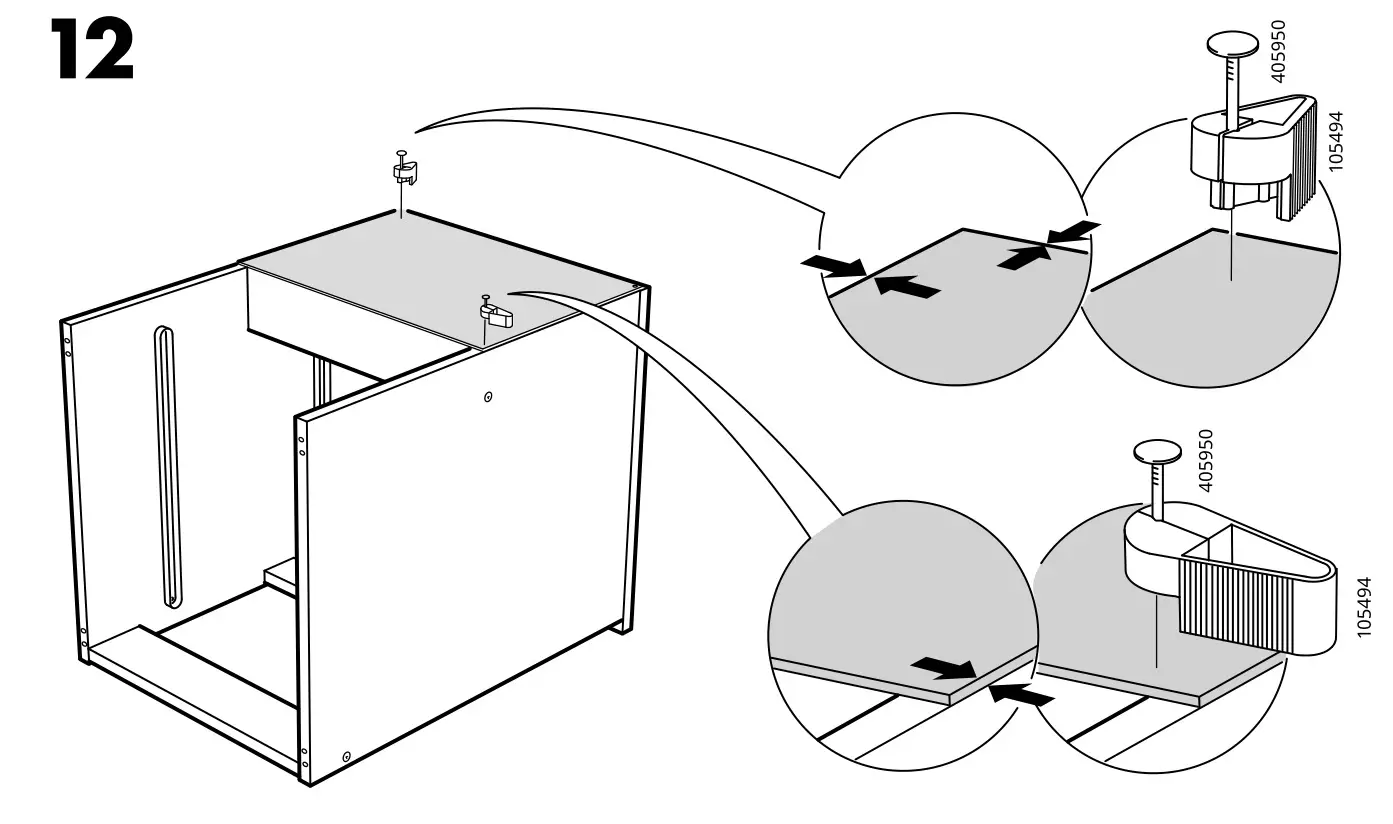 12

405950

105494

405950

105494