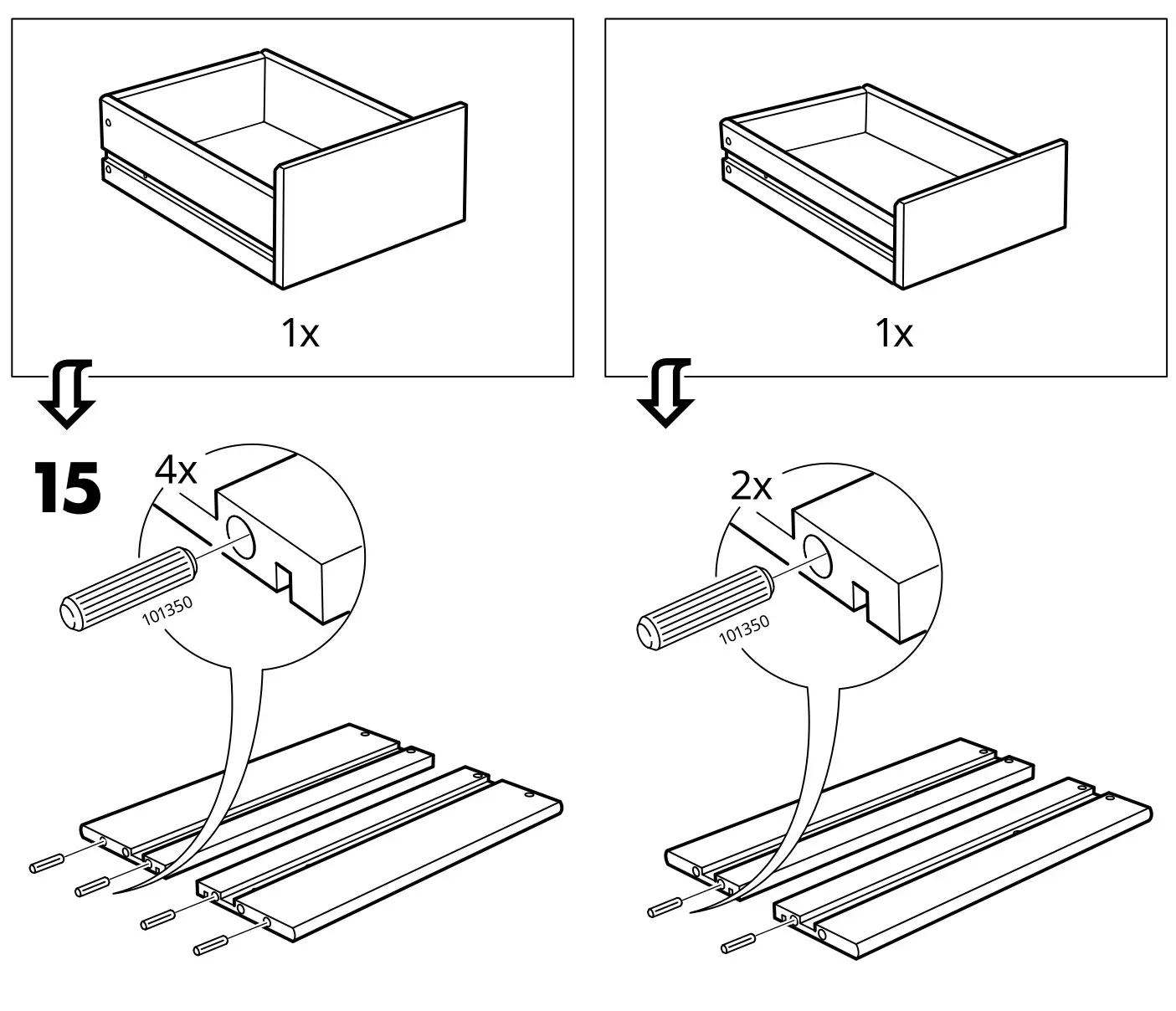 1x

1x

15

4x

101350

2x

101350