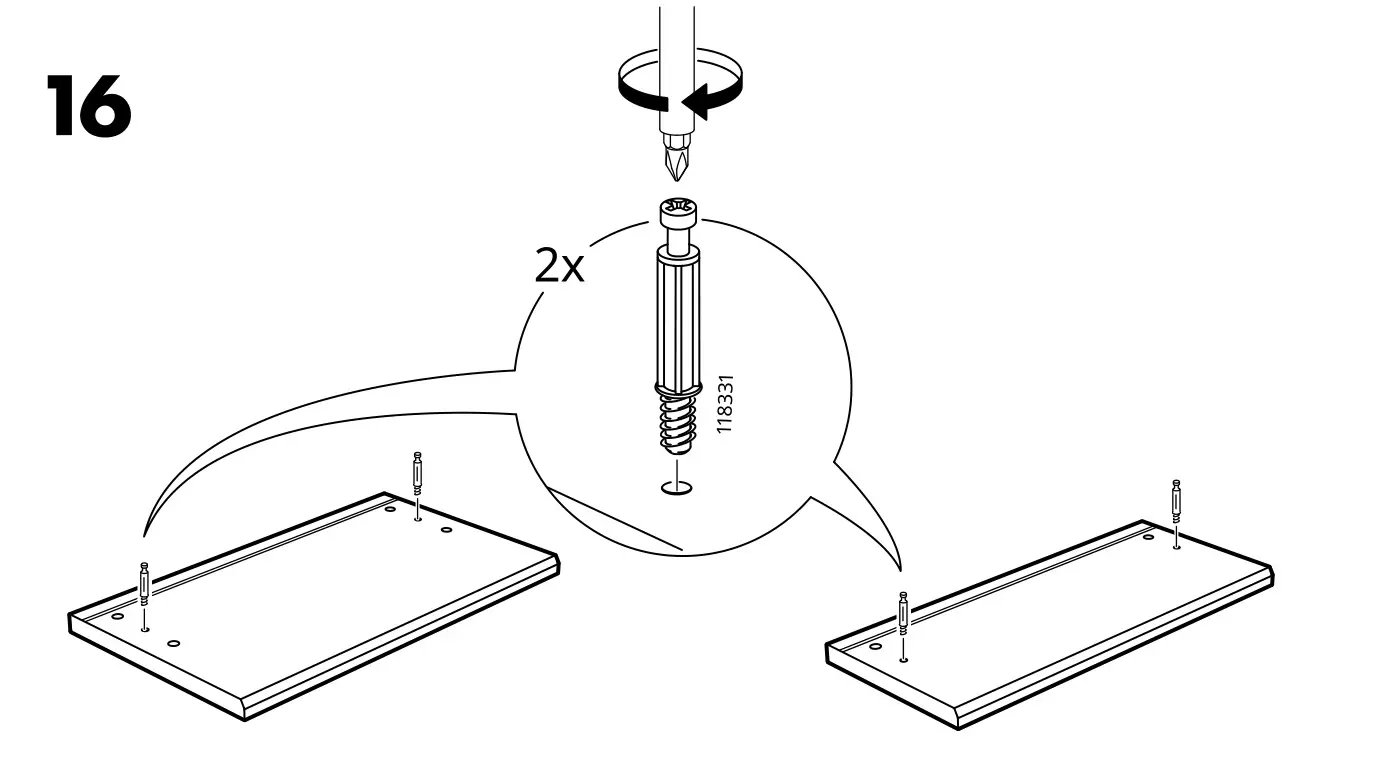 16

2x

118331