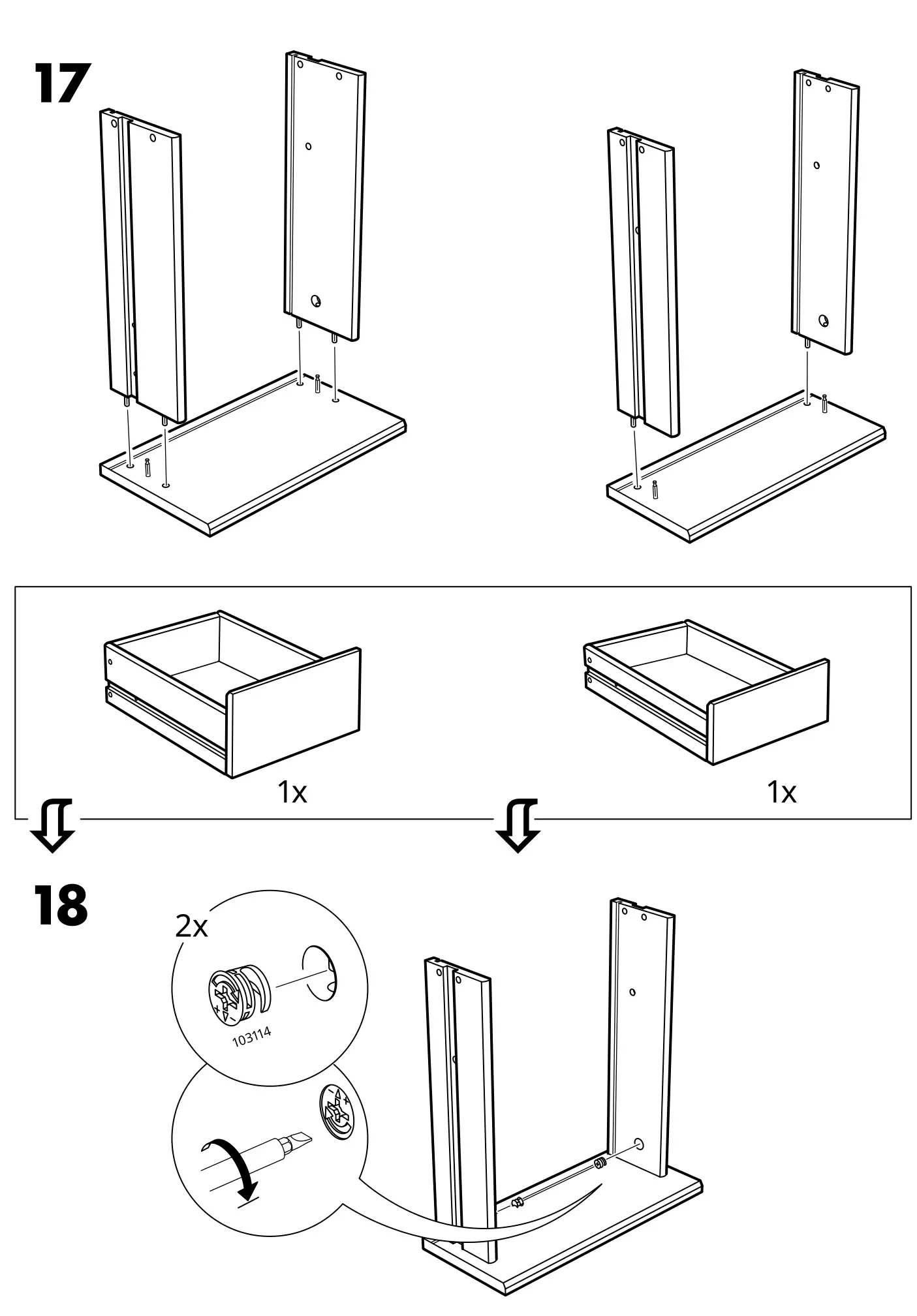 17

1x

1x

18

2x

103114