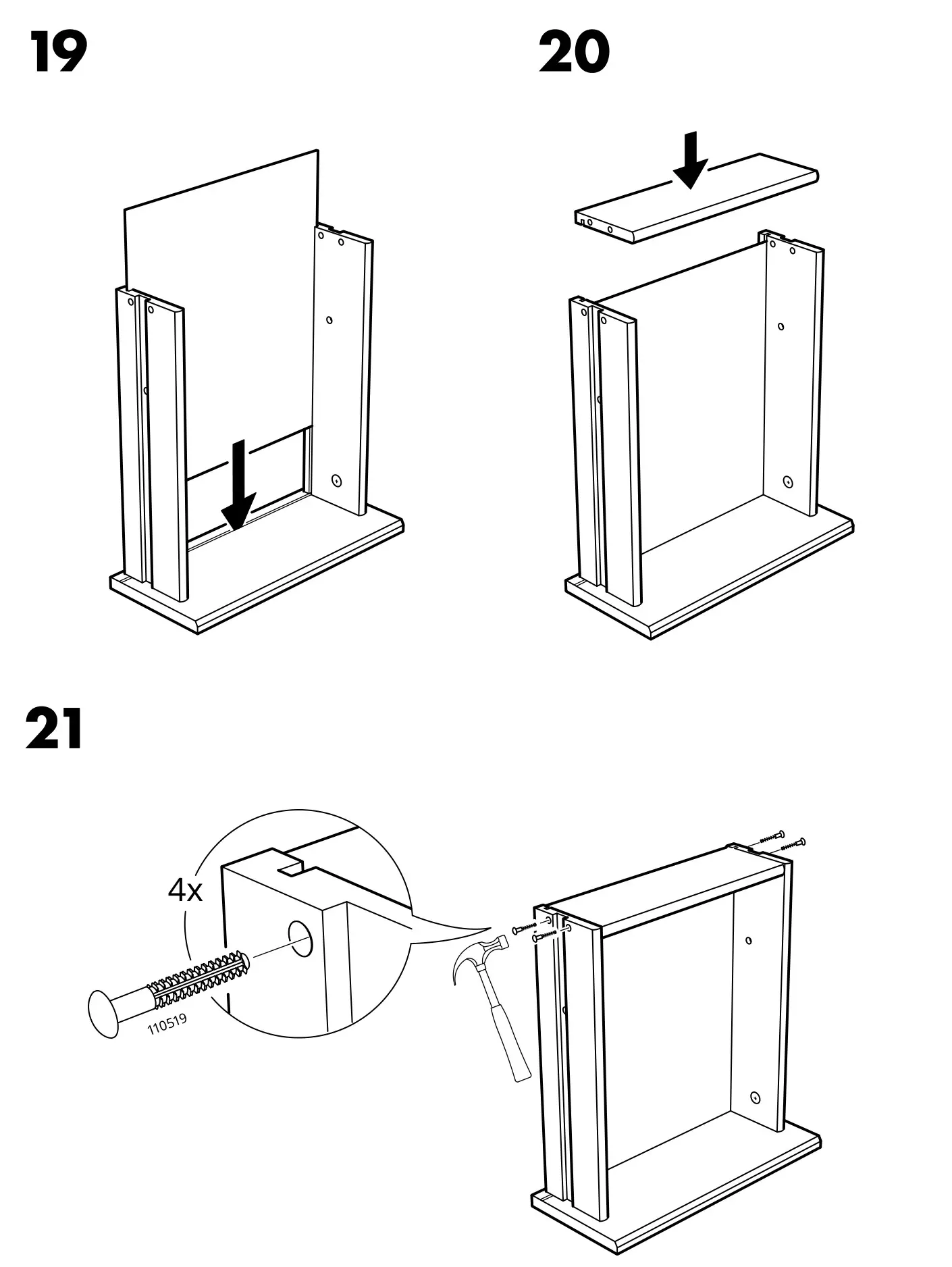 19

20

21

4x

110519