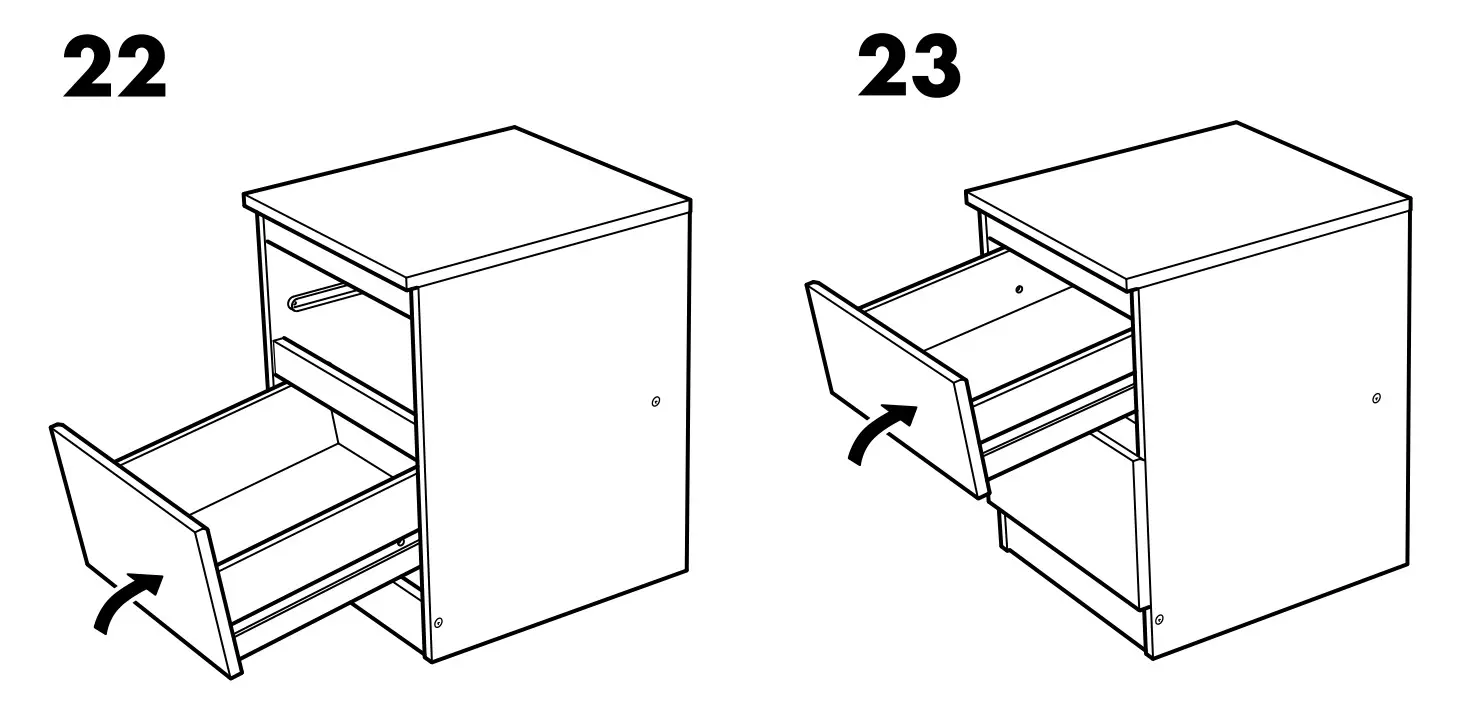 22

23