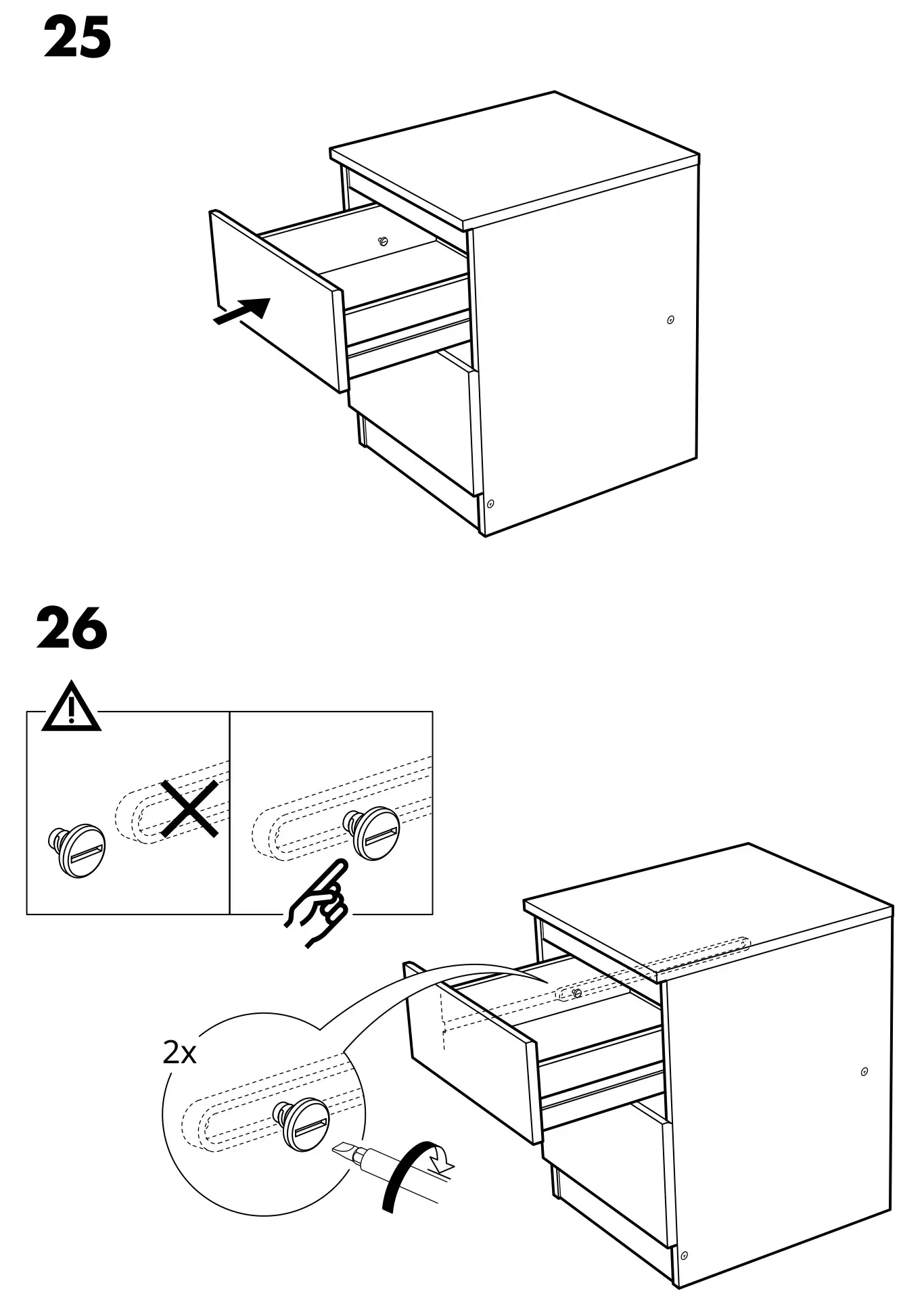 25

26

2x