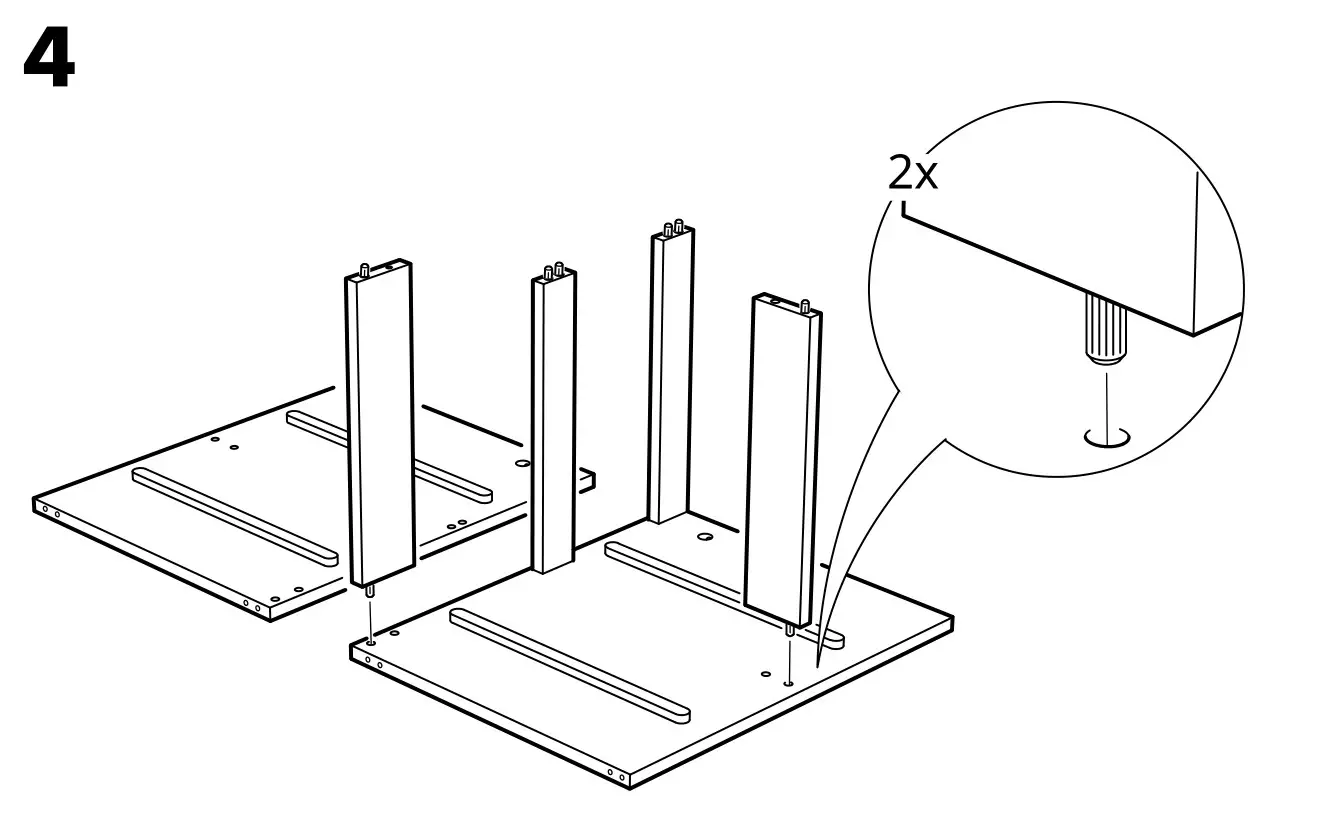 4

2x