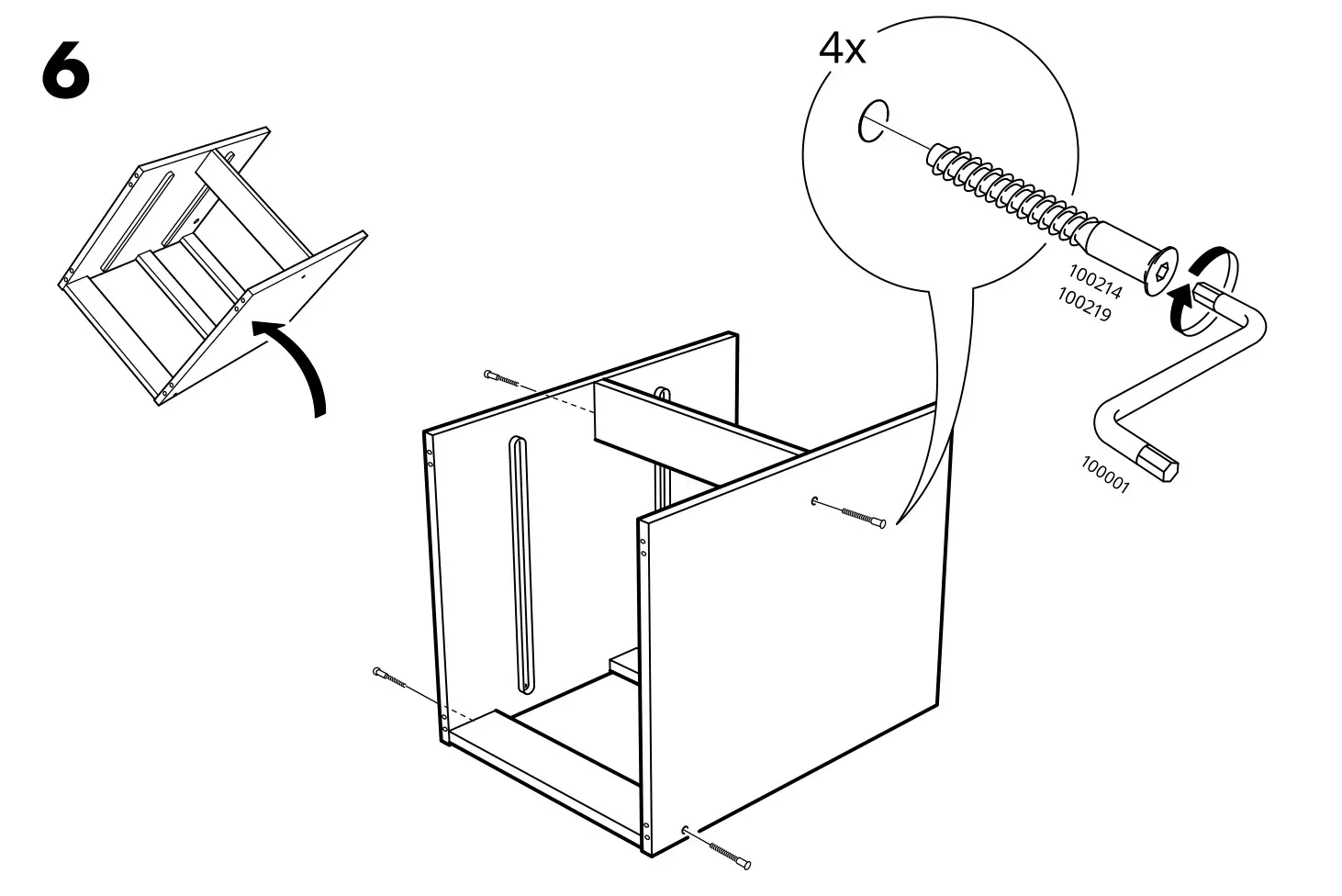 6

4x

100214
100219

100001