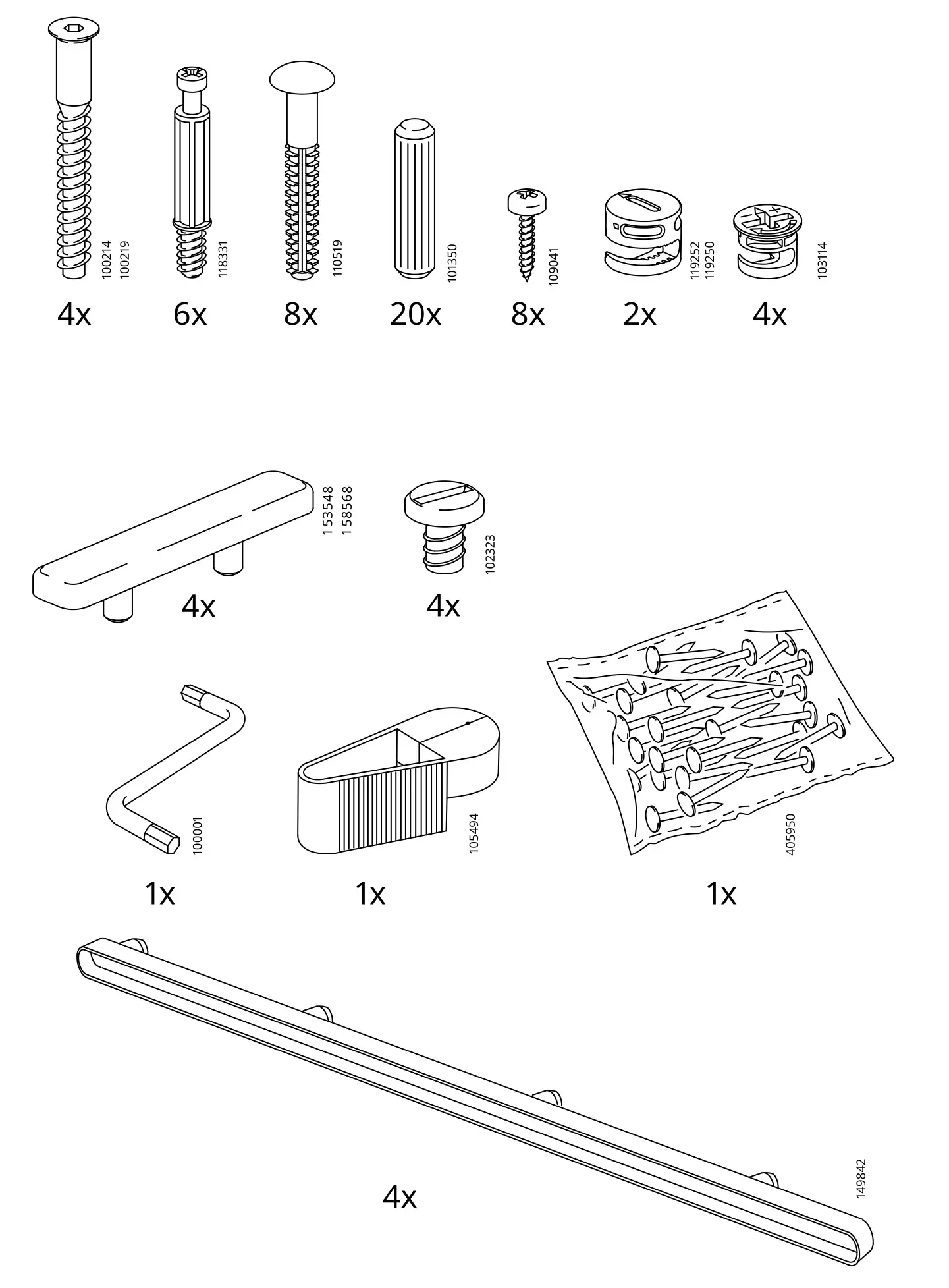 100214
100219
4x

118331
6x

110519
8x

101350
20x

109041
8x

119252
119250
2x

103114
4x

153548
158568
4x

102323
4x

100001
1x

105494
1x

405950
1x

149842
4x