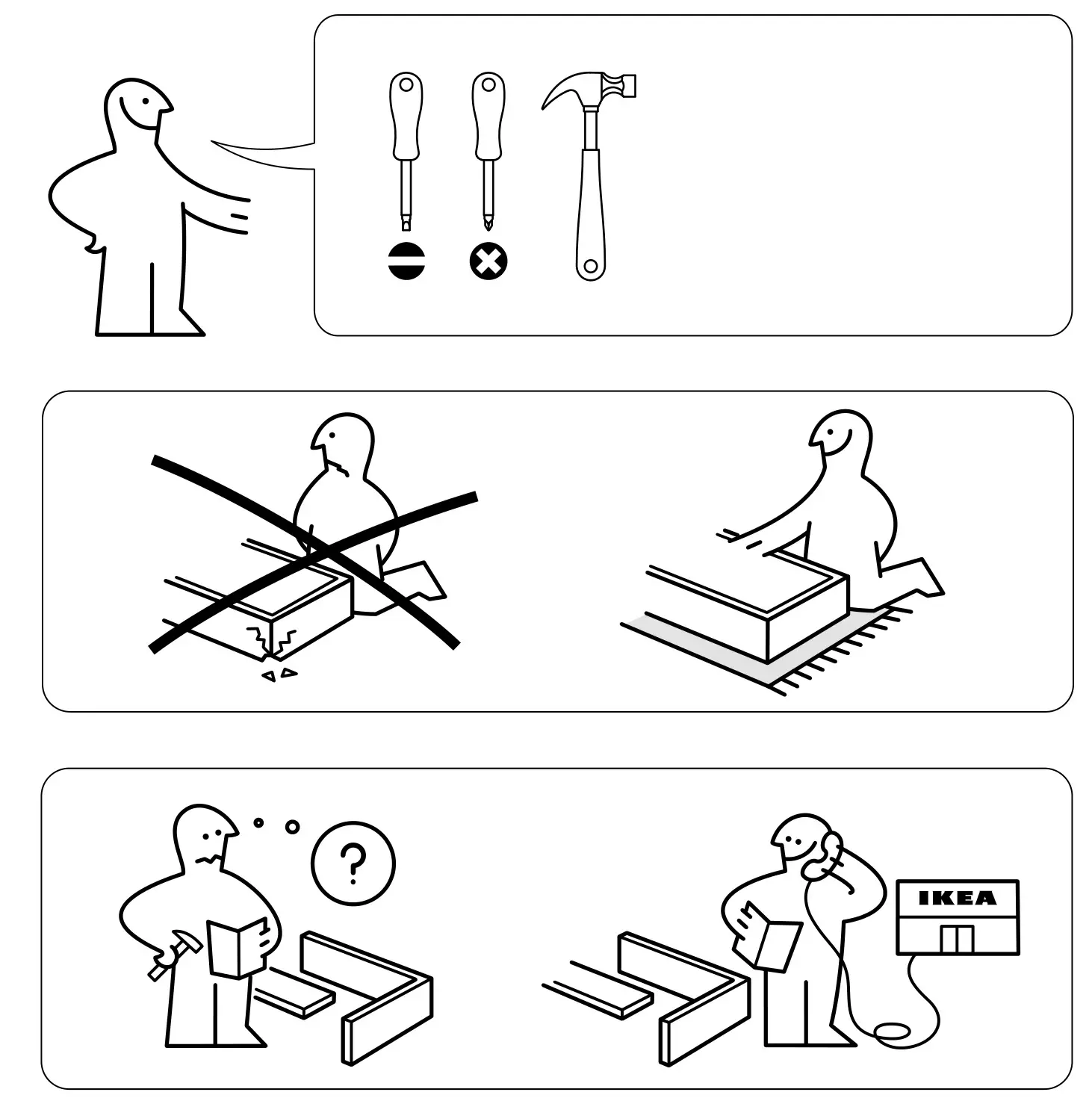 ?

IKEA