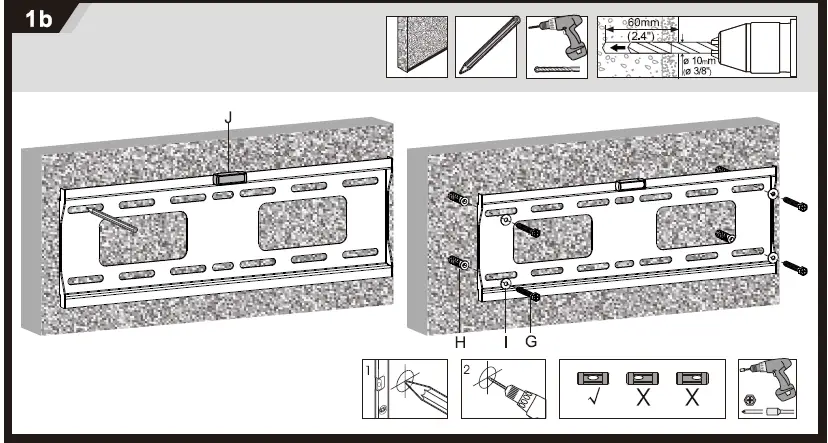 1b

60mm
(2.4")
ø 10mm
(ø 3/8")

J

H I G

1

2

√ X X