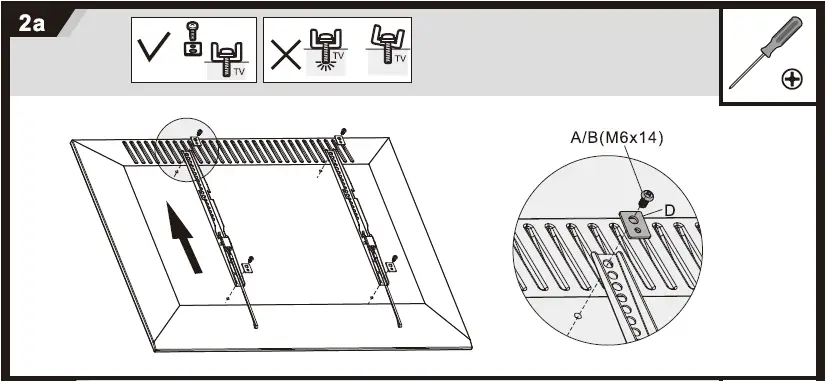 2a

TV

TV

TV

A/B(M6x14)

D