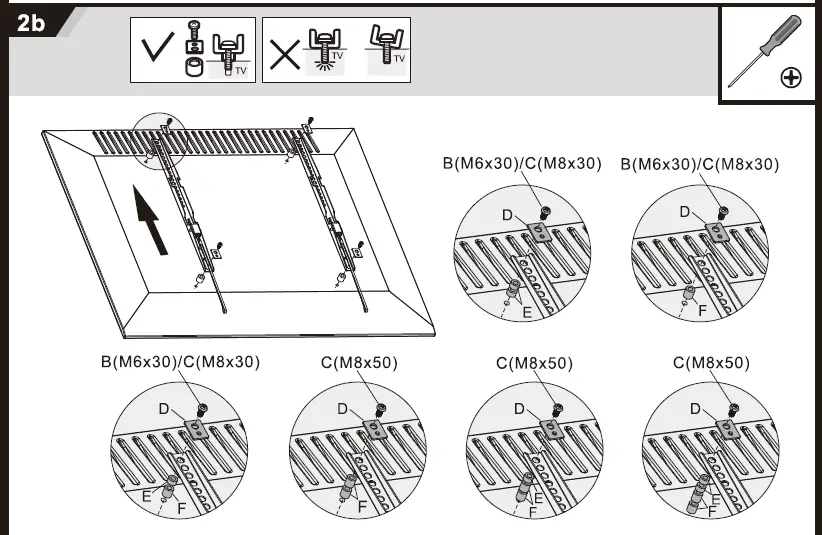 2b

TV

TV

TV

B(M6x30)/C(M8x30)

D

E

B(M6x30)/C(M8x30)

D

F

B(M6x30)/C(M8x30)

D

E

F

C(M8x50)

D

F

C(M8x50)

D

E

F

C(M8x50)

D

E

F