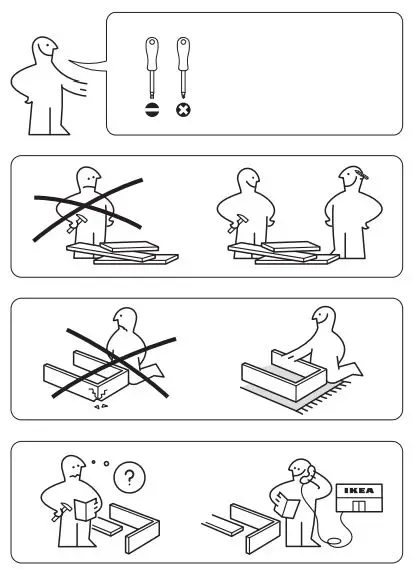 ?

IKEA