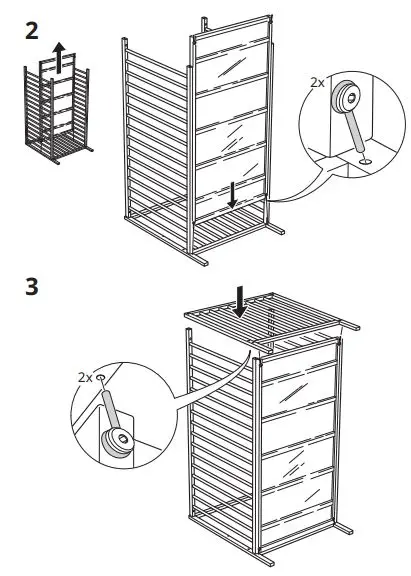 2

2x

3

2x