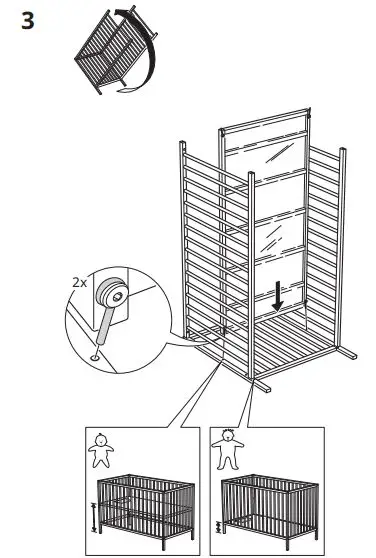 3

2x