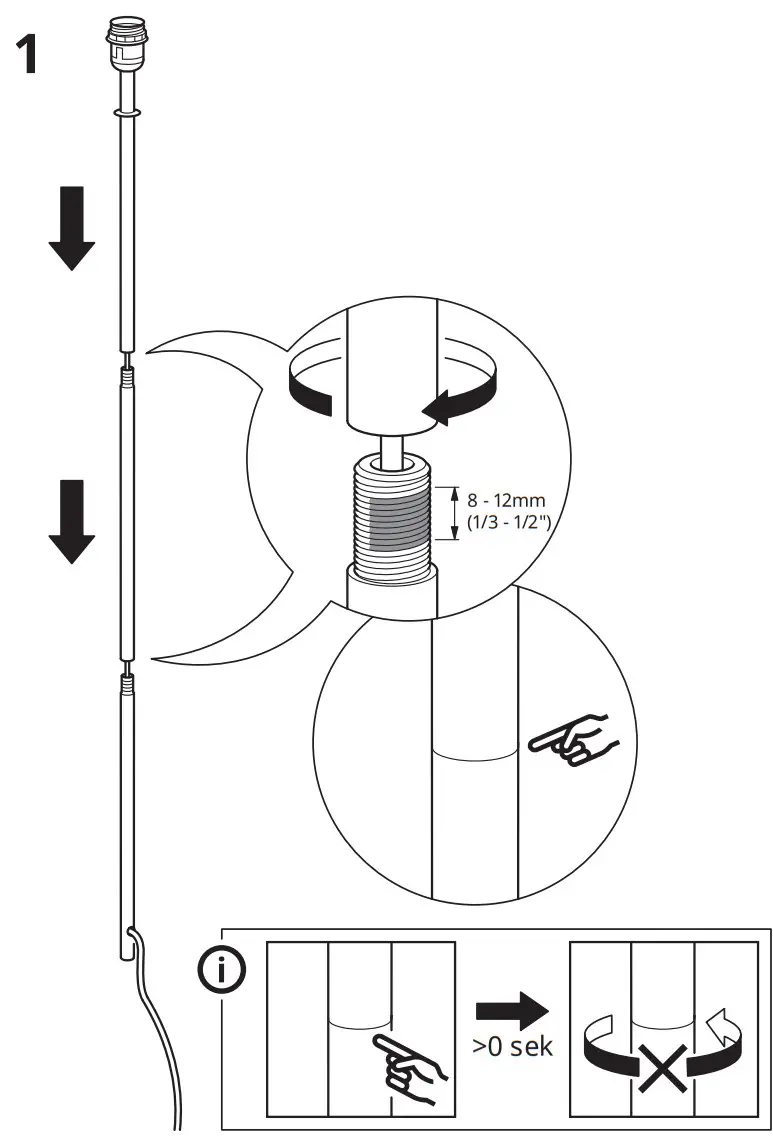 1

8 - 12mm
(1/3 - 1/2")

i

>0 sek