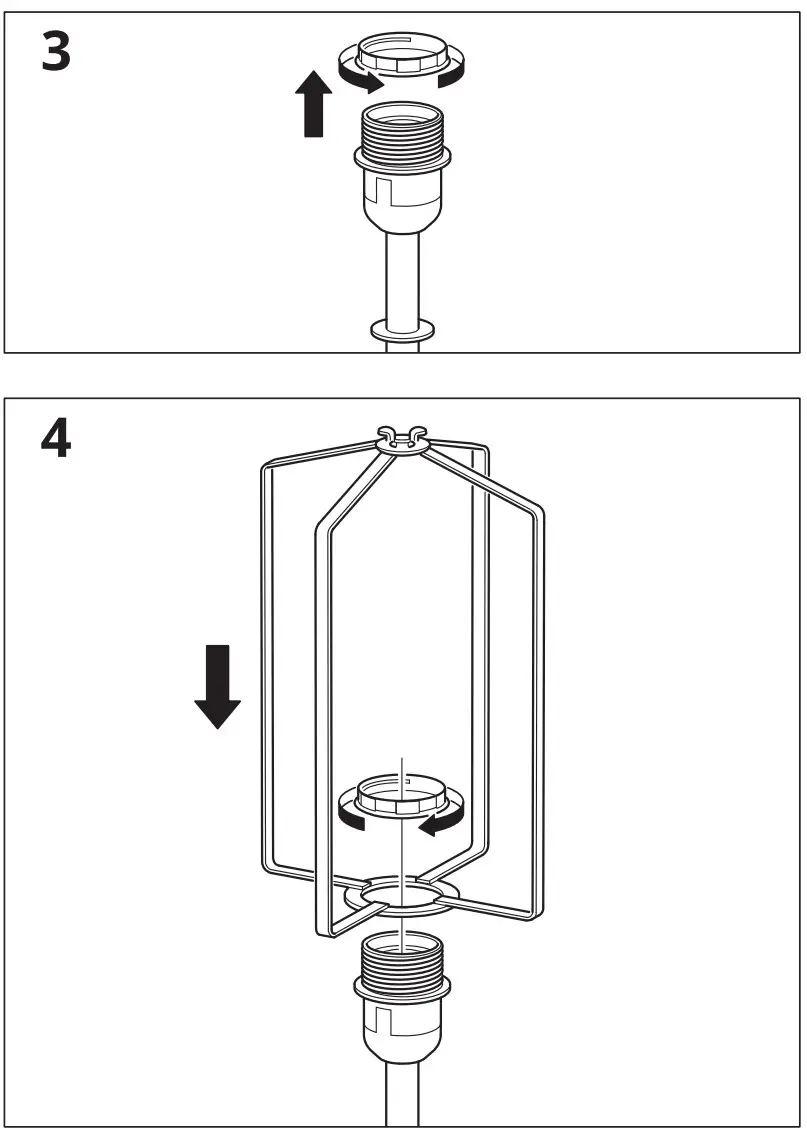 3

4