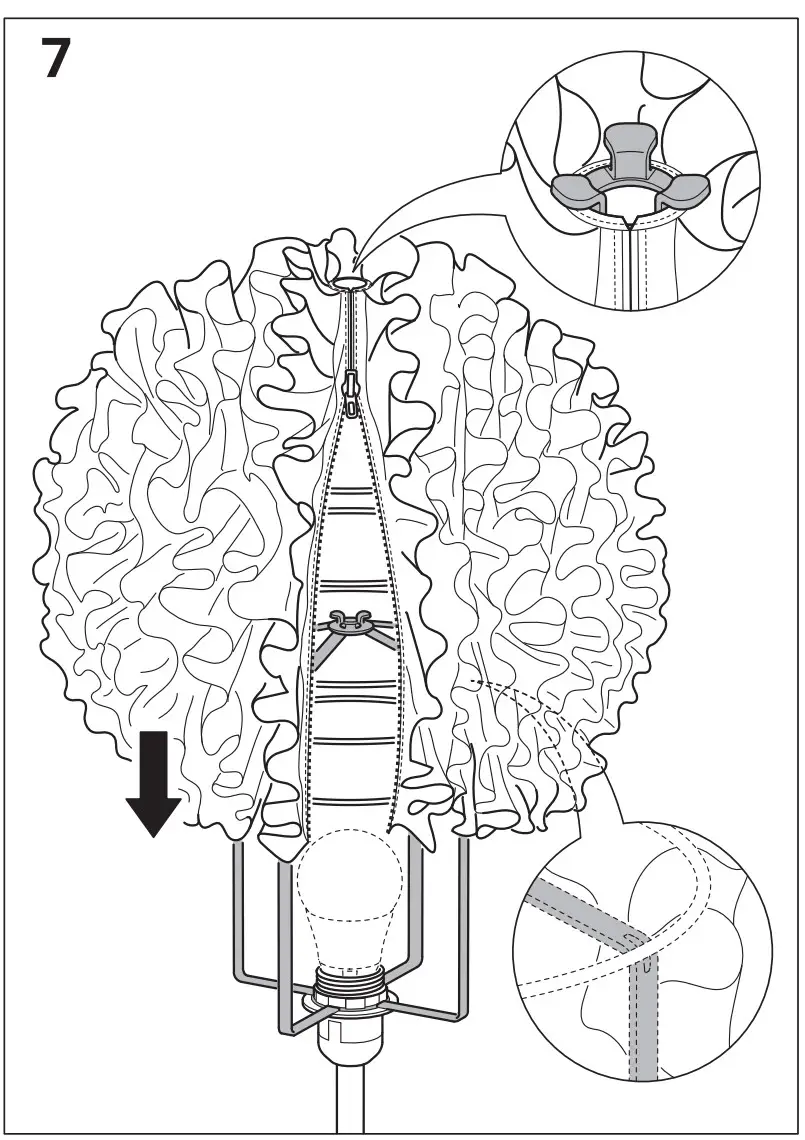 7