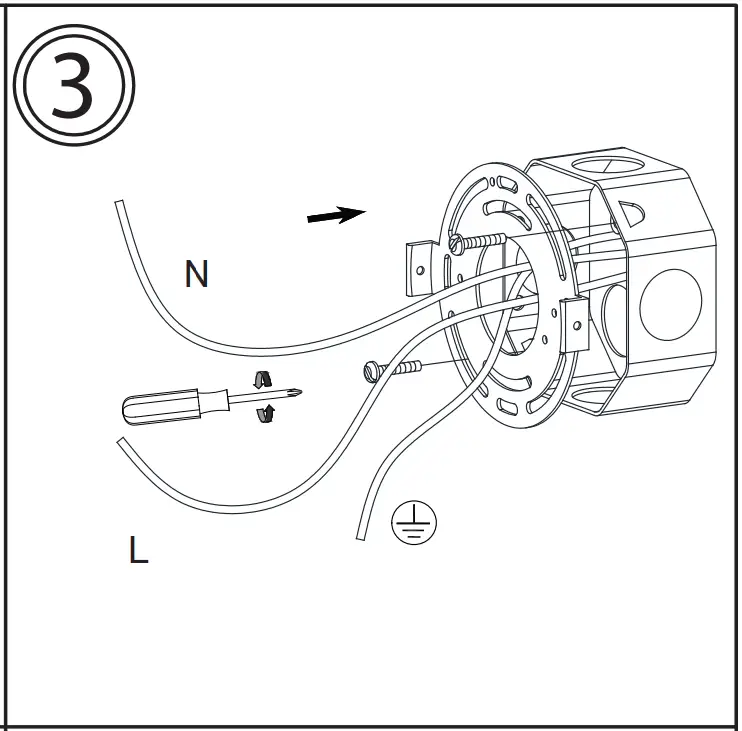 3

N

L