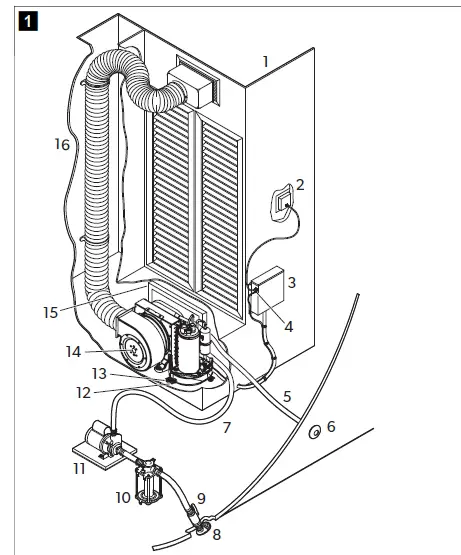 1

1

2

3

4

5

6

7

8

9

10

11

12

13

14

15

16