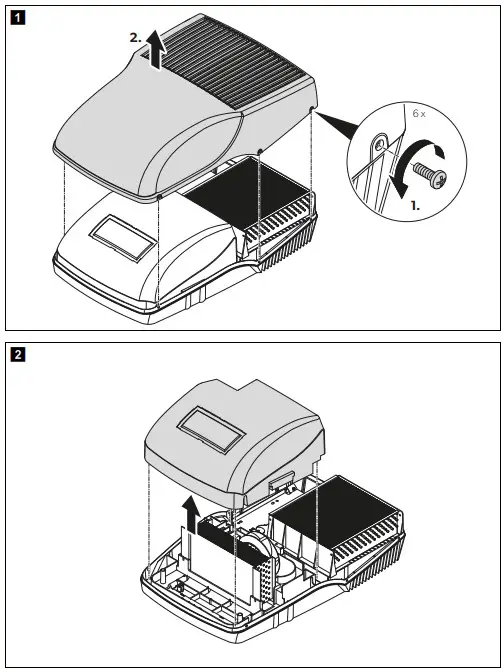 1

2.

6 x

1.

2