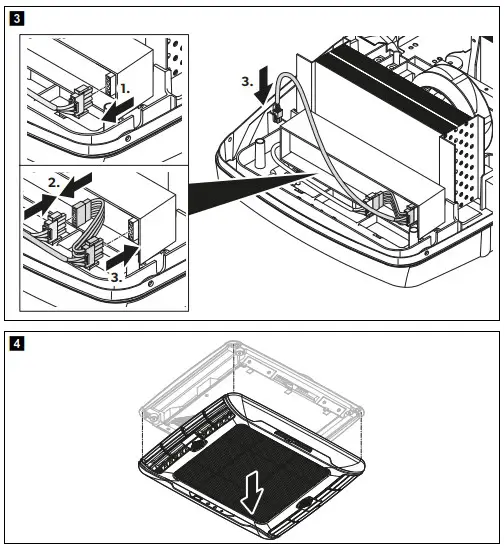 3

1.

2.

3.

3.

4