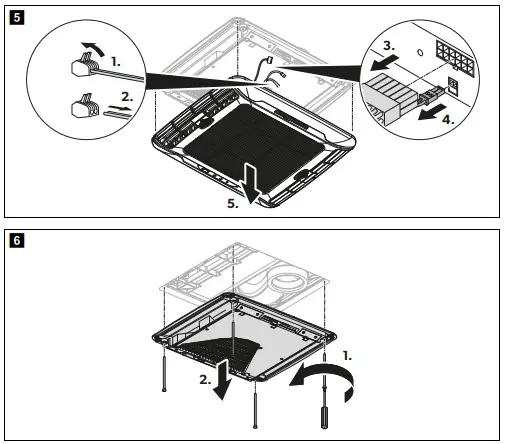 5

1.

2.

3.

4.

5.

6

1.

2.