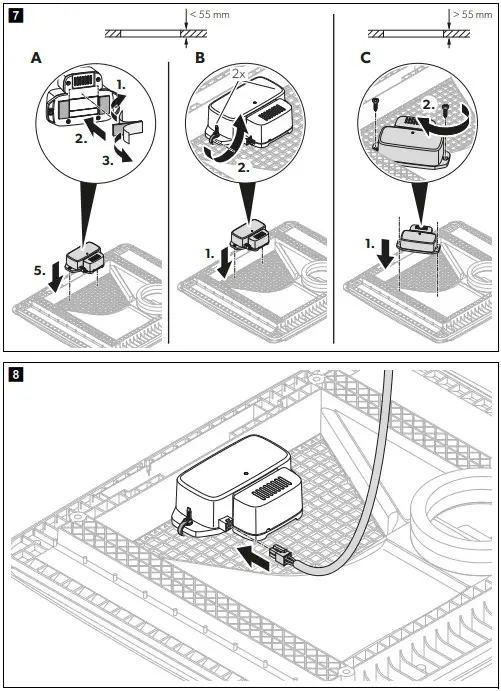 7

< 55 mm

> 55 mm

A

1.

2.

3.

5.

B

2x

2.

1.

C

2.

1.

8