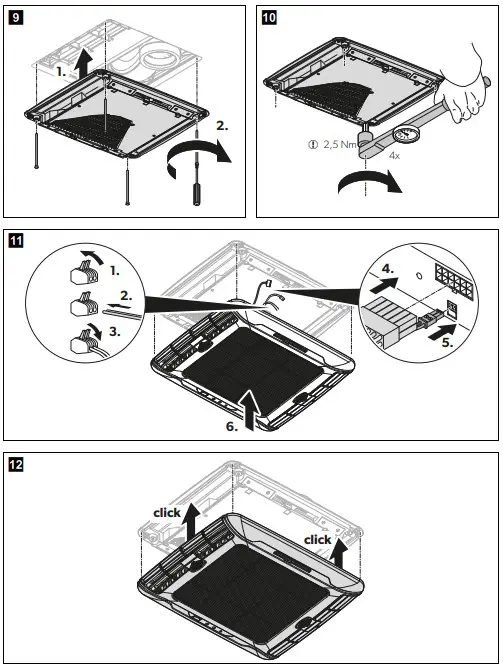 9

1.

2.

10

2,5 Nm

4x

11

1.

2.

3.

4.

5.

6.

12

click

click