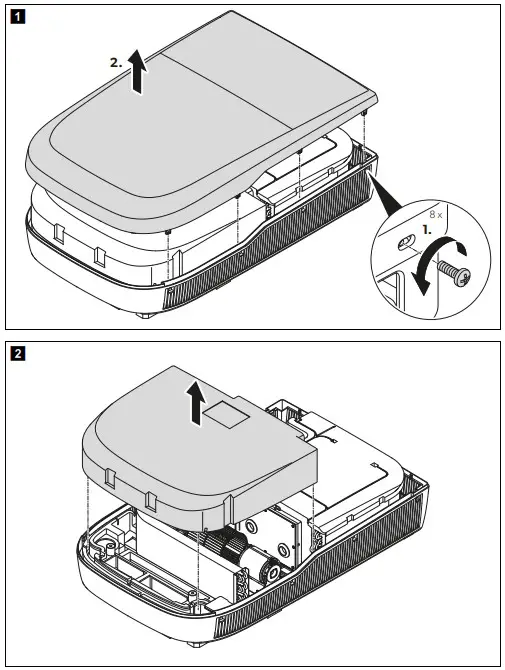 1

2.

8 x

1.

2