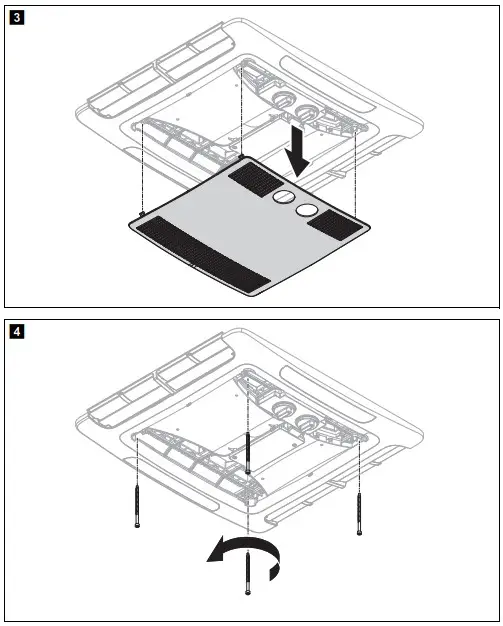 3

4