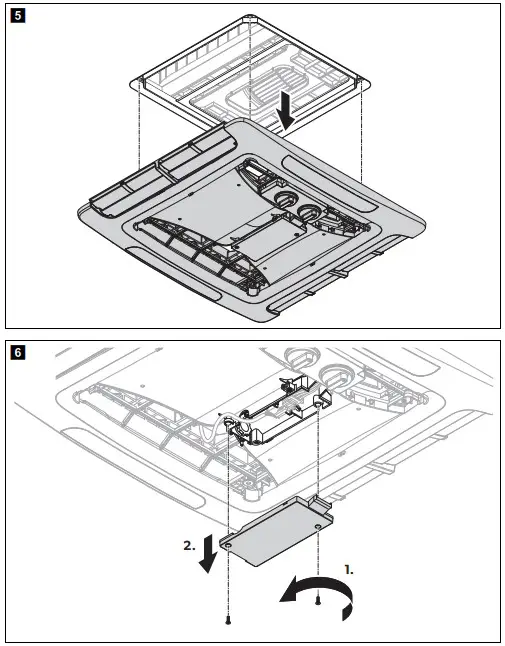 5

6

2.

1.