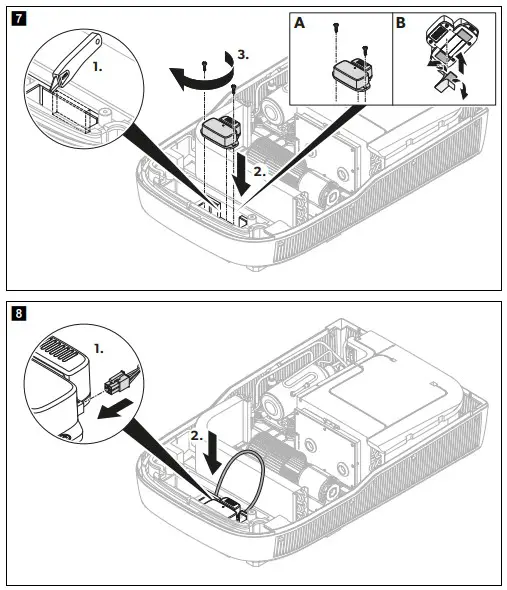 7

1.

3.

2.

A

B

8

1.

2.