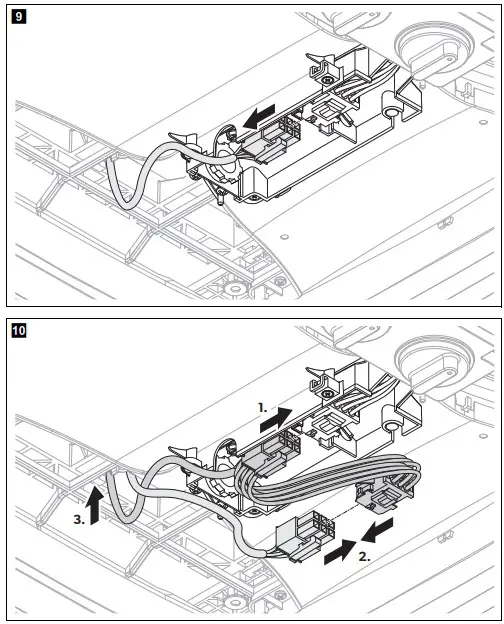 9

10

1.

3.

2.