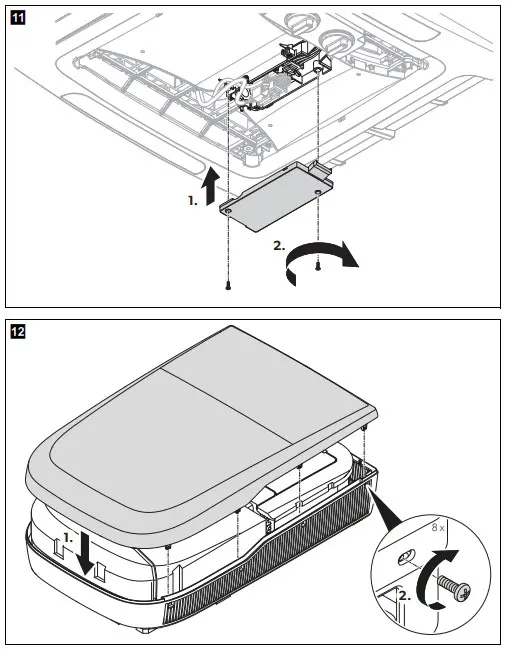 11

1.

2.

12

1.

8 x

2.