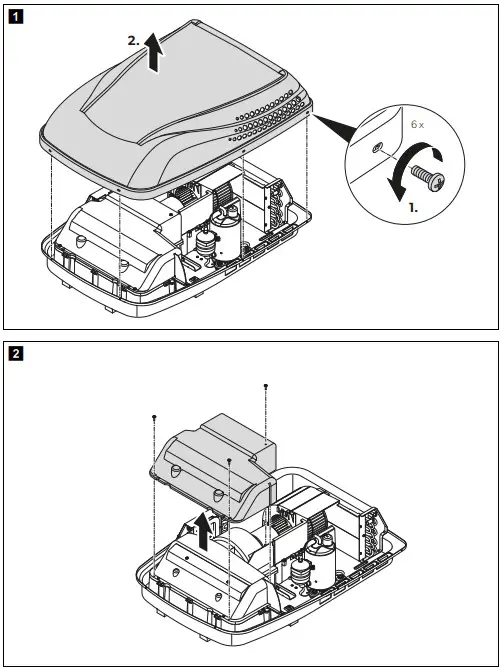 1

2.

6 x

1.

2