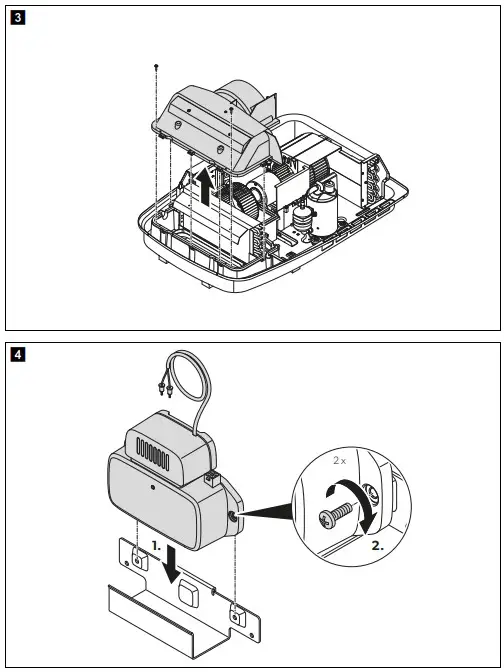 3

4

2 x

1.

2.