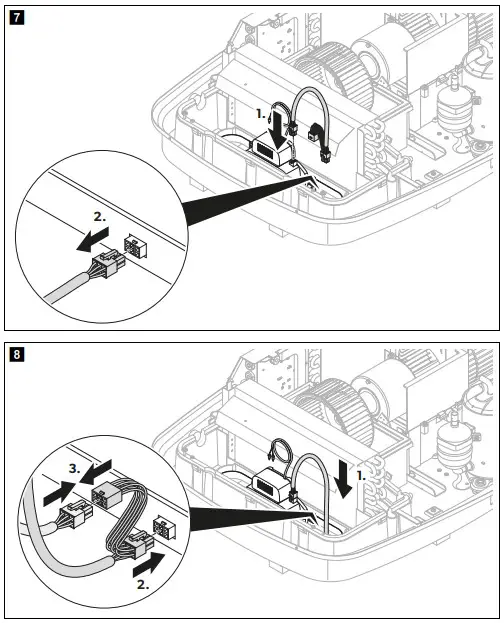 7

1.

2.

8

3.

1.

2.