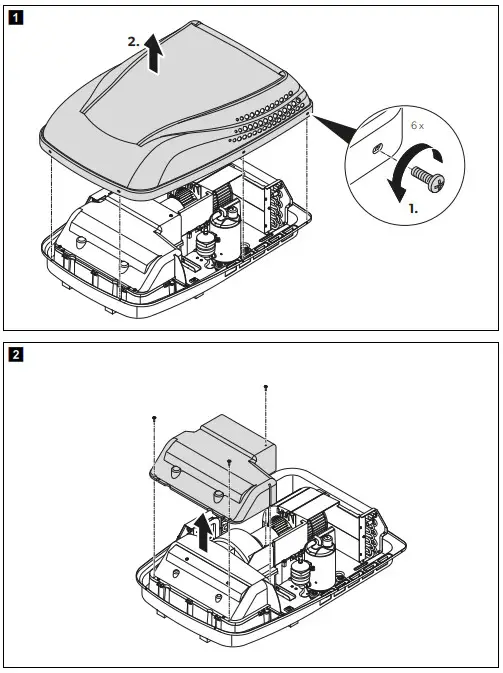 1

2.

6 x

1.

2