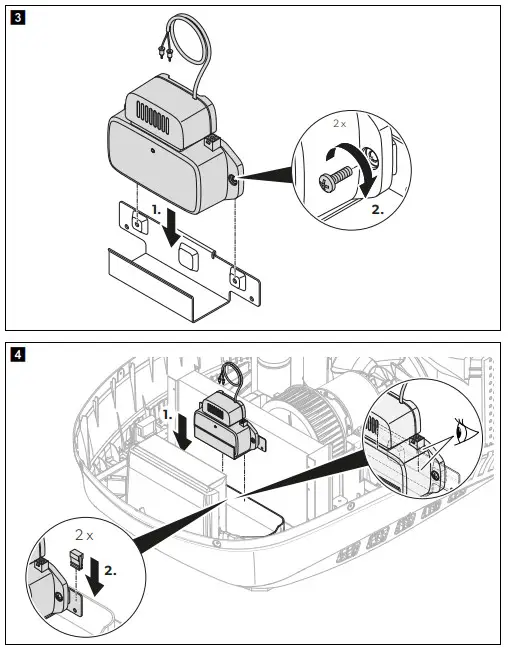 3

2 x

1.

2.

4

1.

2 x

2.