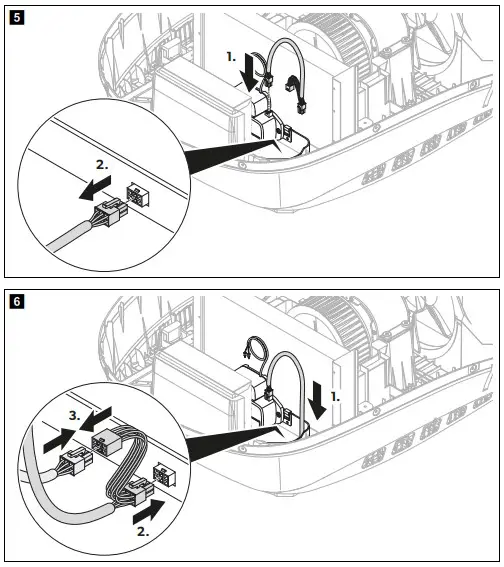 5

1.

2.

6

1.

3.

2.