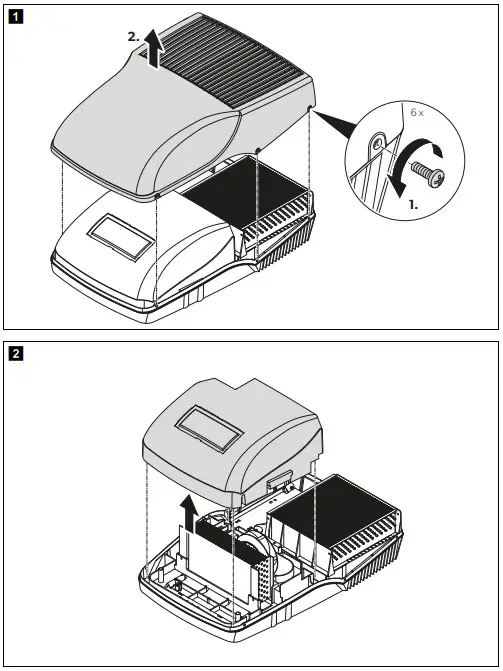 1

2.

6 x

1.

2