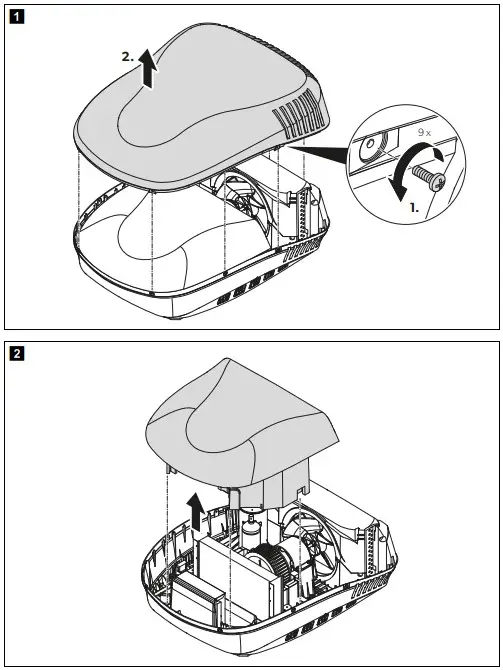 1

2.

9 x

1.

2