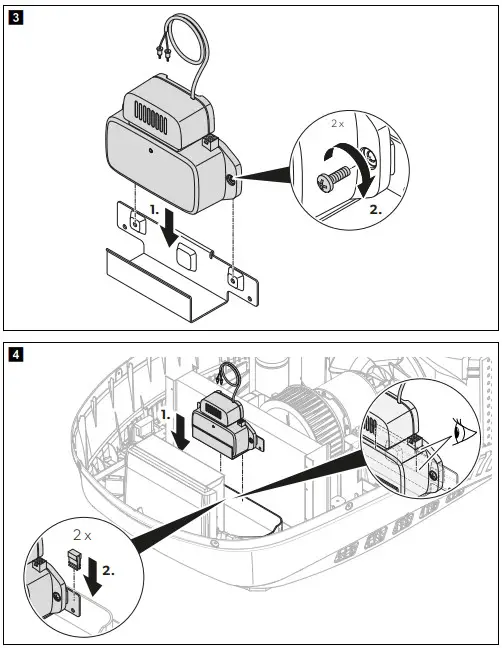 3

2 x

1.

2.

4

1.

2 x

2.