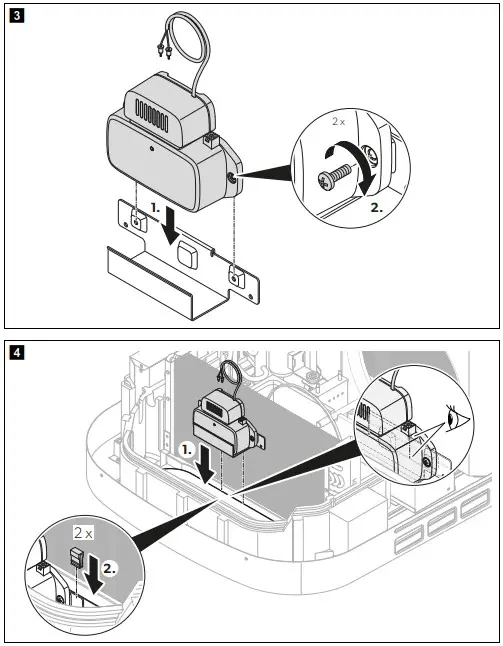 3

2 x

1.

2.

4

1.

2 x

2.