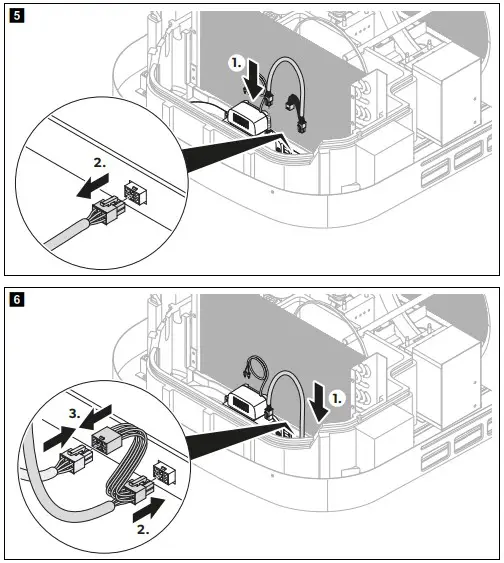 5

1.

2.

6

1.

3.

2.