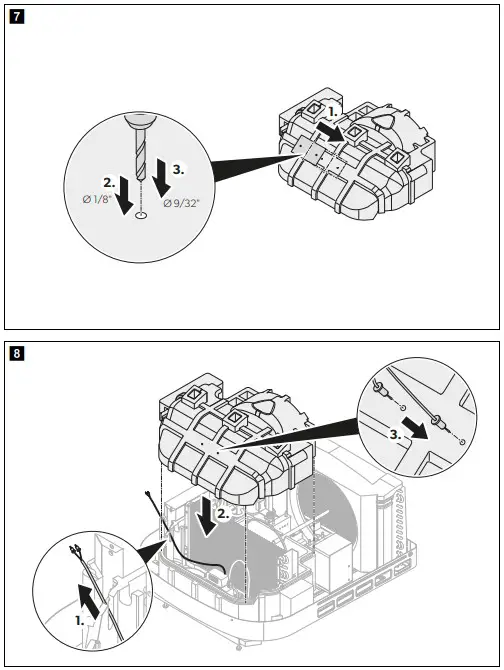 7

1.

2.

Ø 1/8"

3.

Ø 9/32"

8

3.

2.

1.