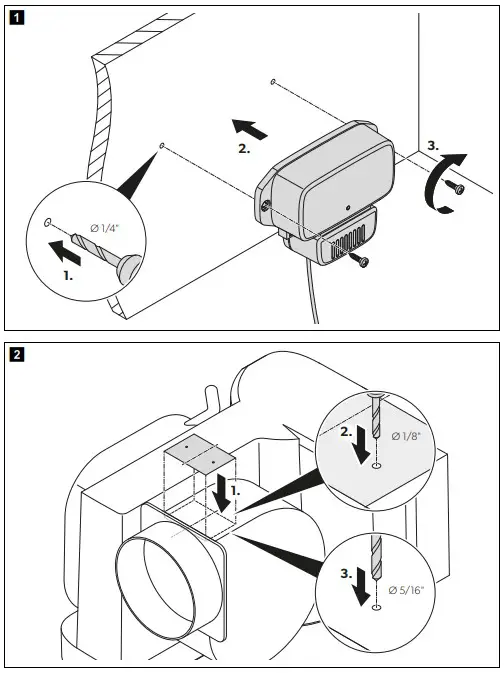 1

2.

3.

Ø 1/4"

1.

2

2.

Ø 1/8"

1.

3.

Ø 5/16"