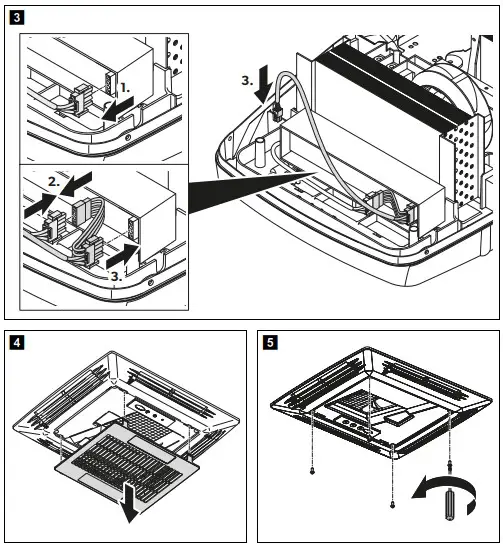 3

1.

2.

3.

3.

4

5