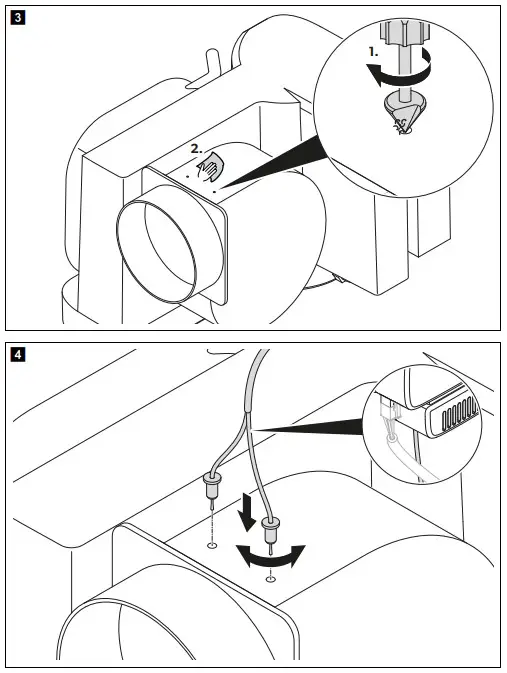 3

1.

2.

4