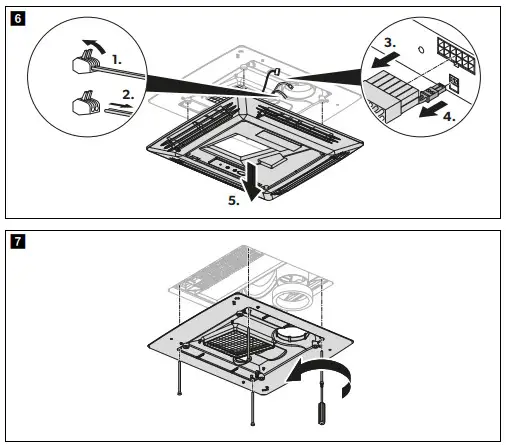 6

1.

2.

3.

4.

5.

7